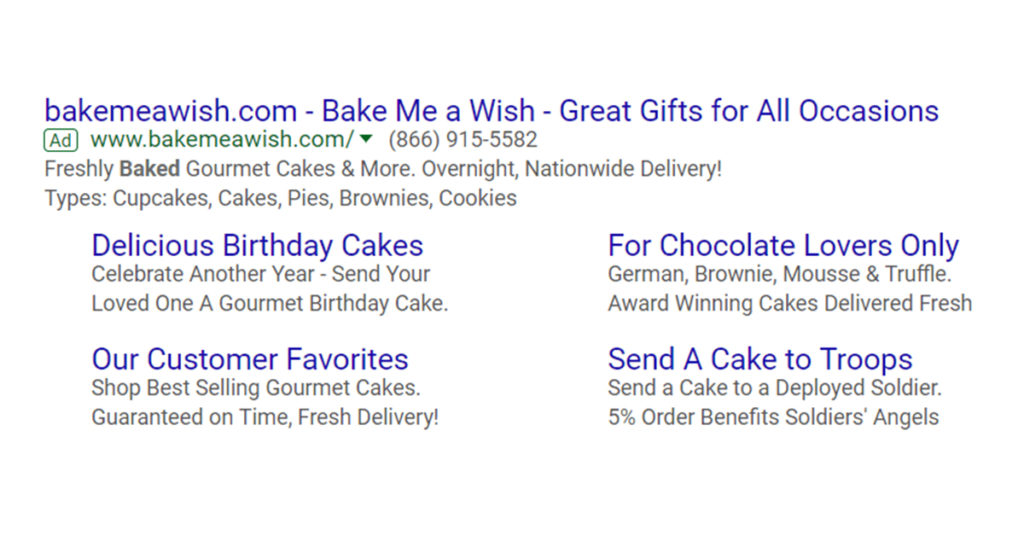 bakemeawish.com - Bake Me a Wish - Great Gifts for All Occasions
Ad www.bakemeawish.com/ (866) 915-5582
Freshly Baked Gourmet Cakes & More. Overnight, Nationwide Delivery!
Types: Cupcakes, Cakes, Pies, Brownies, Cookies

Delicious Birthday Cakes
Celebrate Another Year - Send Your Loved One A Gourmet Birthday Cake.

Our Customer Favorites
Shop Best Selling Gourmet Cakes. Guaranteed on Time, Fresh Delivery!

For Chocolate Lovers Only
German, Brownie, Mousse & Truffle. Award Winning Cakes Delivered Fresh

Send A Cake to Troops
Send a Cake to a Deployed Soldier. 5% Order Benefits Soldiers' Angels